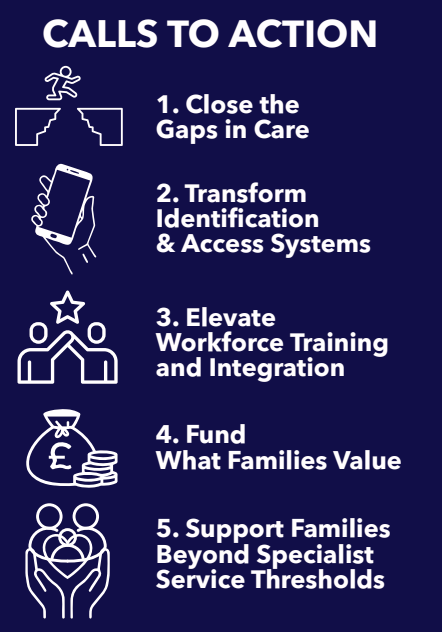 CALLS TO ACTION

1. Close the Gaps in Care

2. Transform Identification & Access Systems

3. Elevate Workforce Training and Integration

£

4. Fund What Families Value

5. Support Families Beyond Specialist Service Thresholds